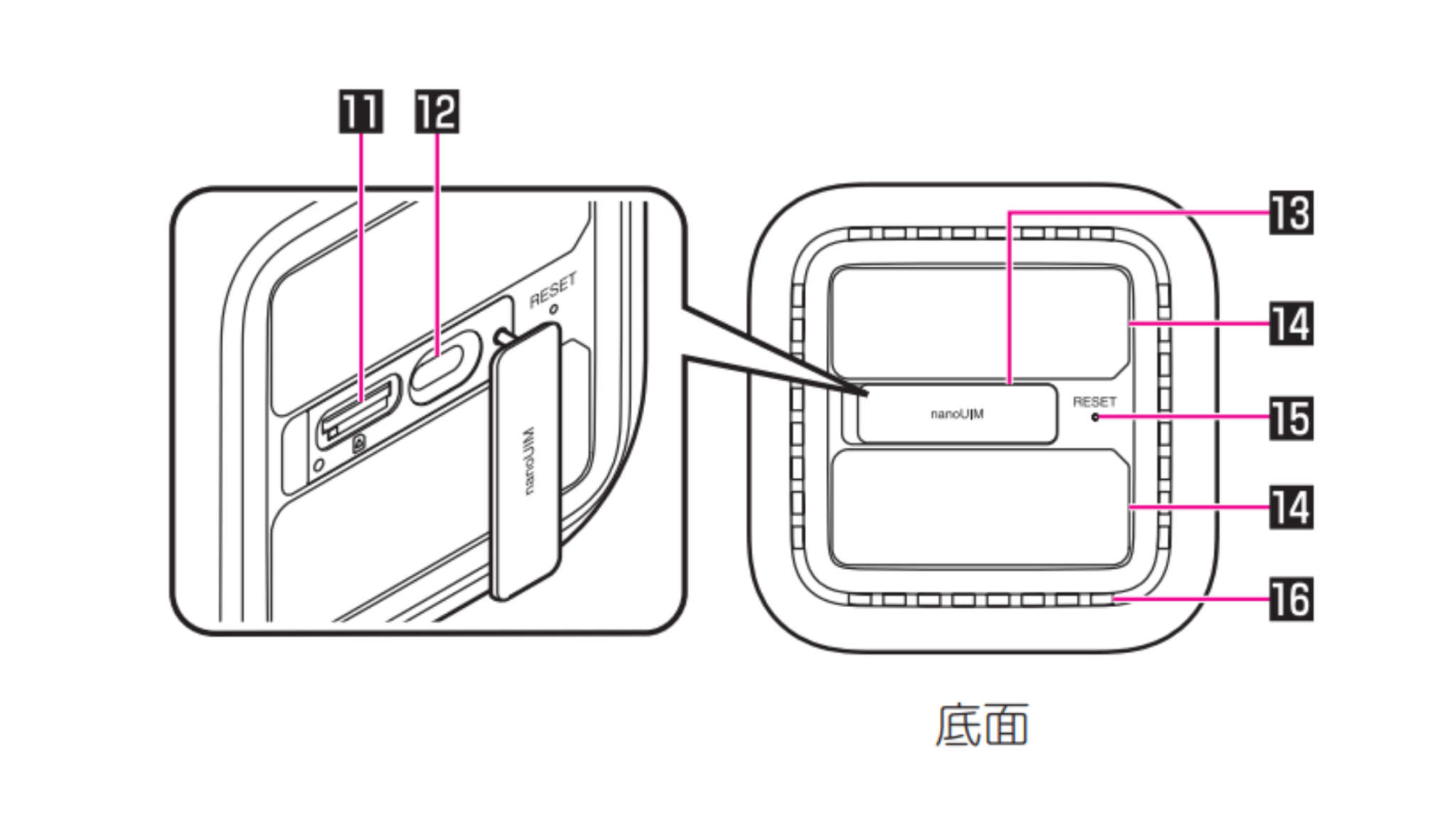 11 12

RESET

nanoUIM

13

14

nanoUIM

RESET

15

14

16

底面